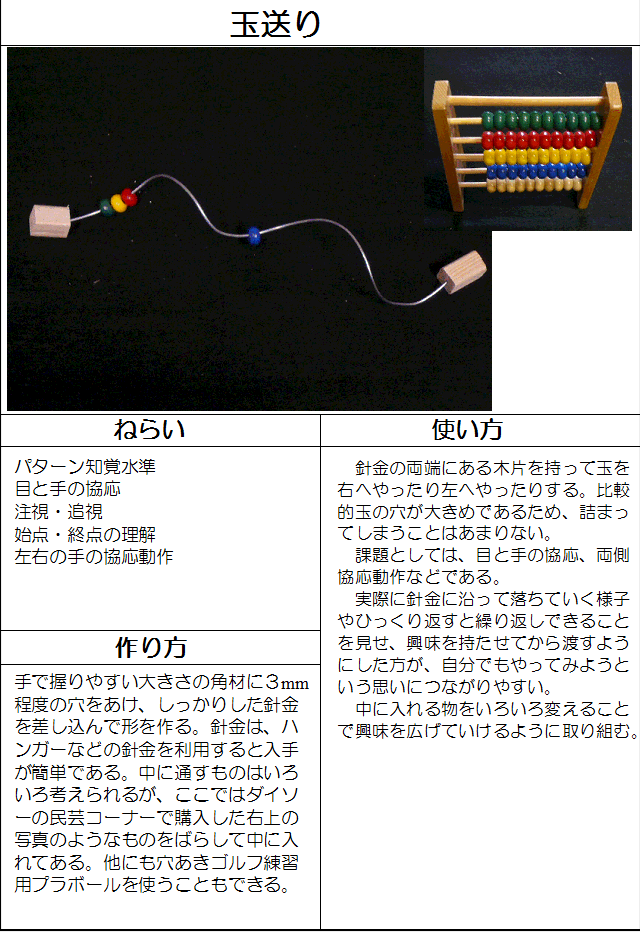 玉送り

ねらい

パターン知覚水準
目と手の協応
注視・追視
始点・終点の理解
左右の手の協応動作

作り方

手で握りやすい大きさの角材に3mm程度の穴をあけ、しっかりした針金を差し込んで形を作る。針金は、ハンガーなどの針金を利用すると入手が簡単である。中に通すものはいろいろ考えられるが、ここではダイソーの民芸コーナーで購入した右上の写真のようなものをばらして中に入れてある。他にも穴あきゴルフ練習用プラボールを使うこともできる。

使い方

針金の両端にある木片を持って玉を右へやったり左へやったりする。比較的玉の穴が大きめであるため、詰まってしまうことはあまりない。
課題としては、目と手の協応、両側協応動作などである。
実際に針金に沿って落ちていく様子やひっくり返すと繰り返しできることを見せ、興味を持たせてから渡すようにした方が、自分でもやってみようという思いにつながりやすい。
中に入れる物をいろいろ変えることで興味を広げていけるように取り組む。